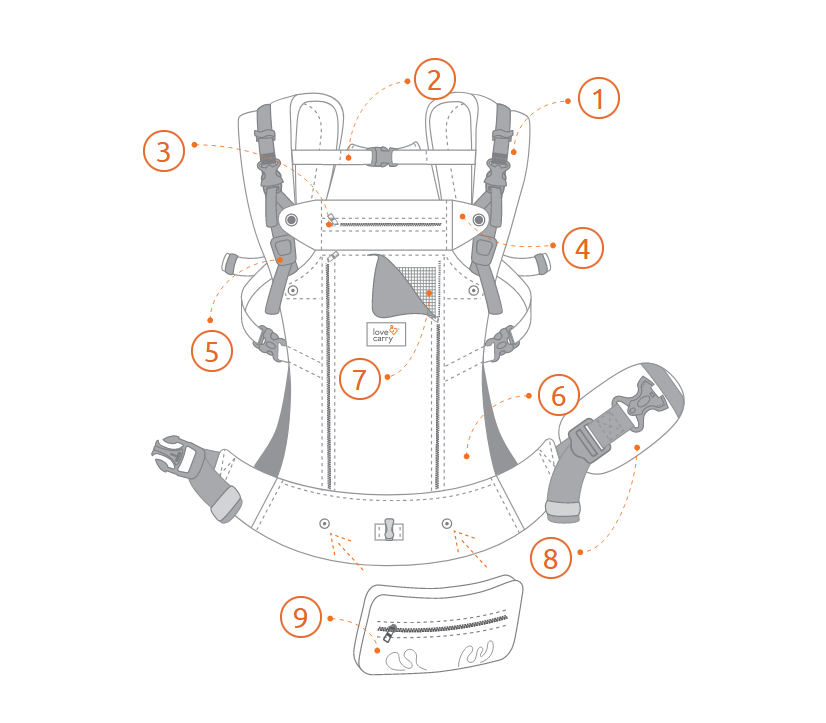 2
1
3
4
5
love carry
7
6
8
9