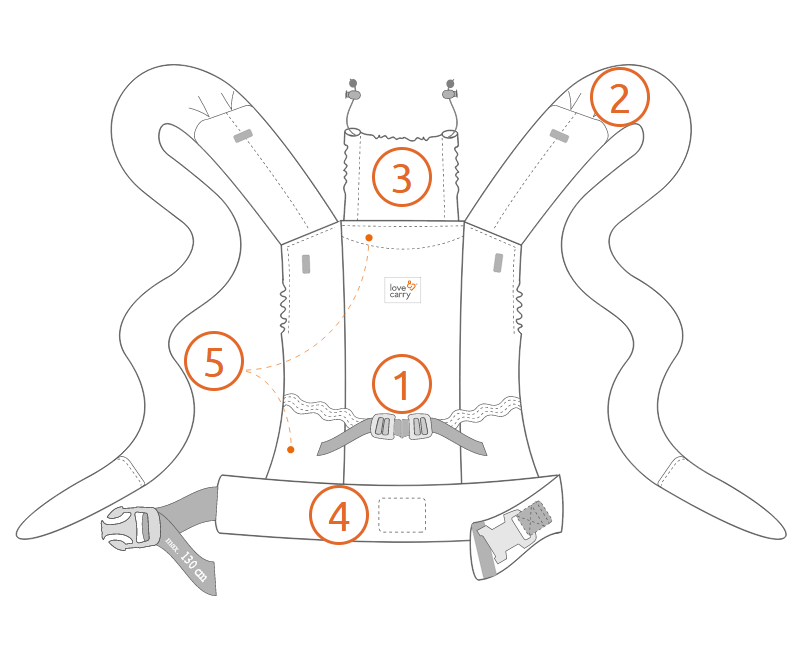 2
3
love carry
5
1
4
max. 130 cm